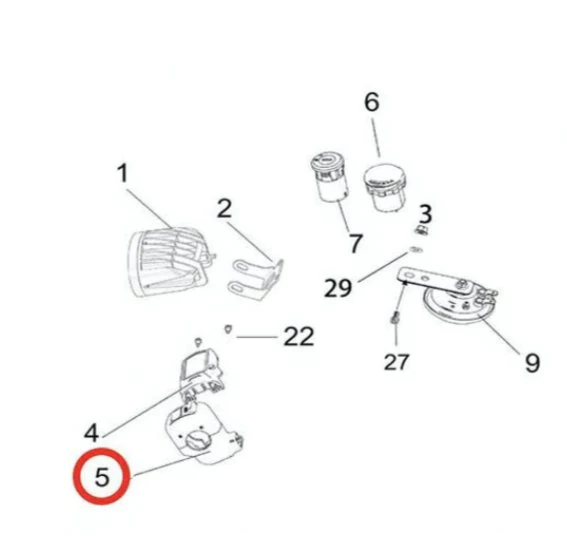 6
1
2
3
7
29
22
27
9
4
5